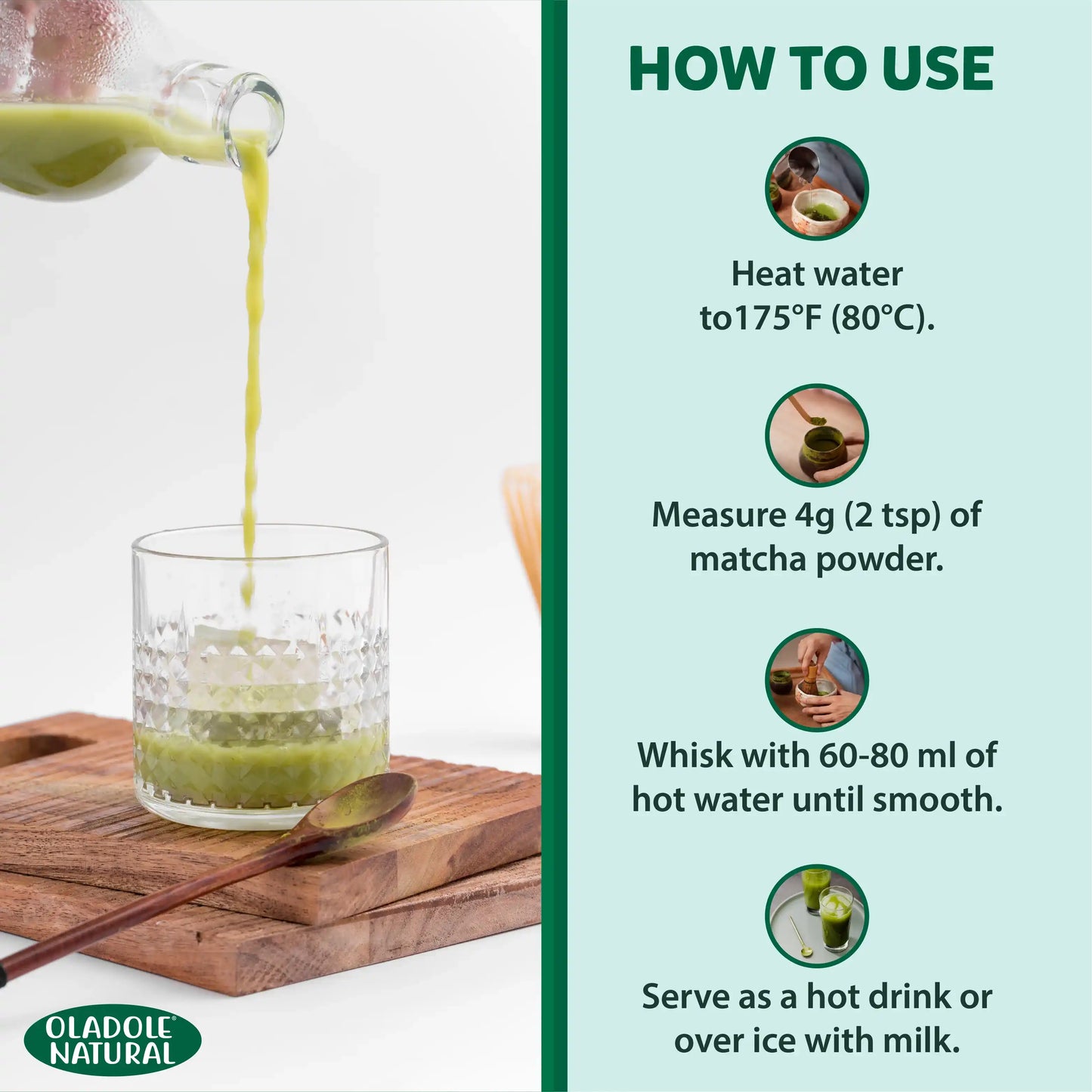 HOW TO USE

Heat water to175°F (80°C).

Measure 4g (2 tsp) of matcha powder.

Whisk with 60-80 ml of hot water until smooth.

Serve as a hot drink or over ice with milk.

OLADOLE® NATURAL