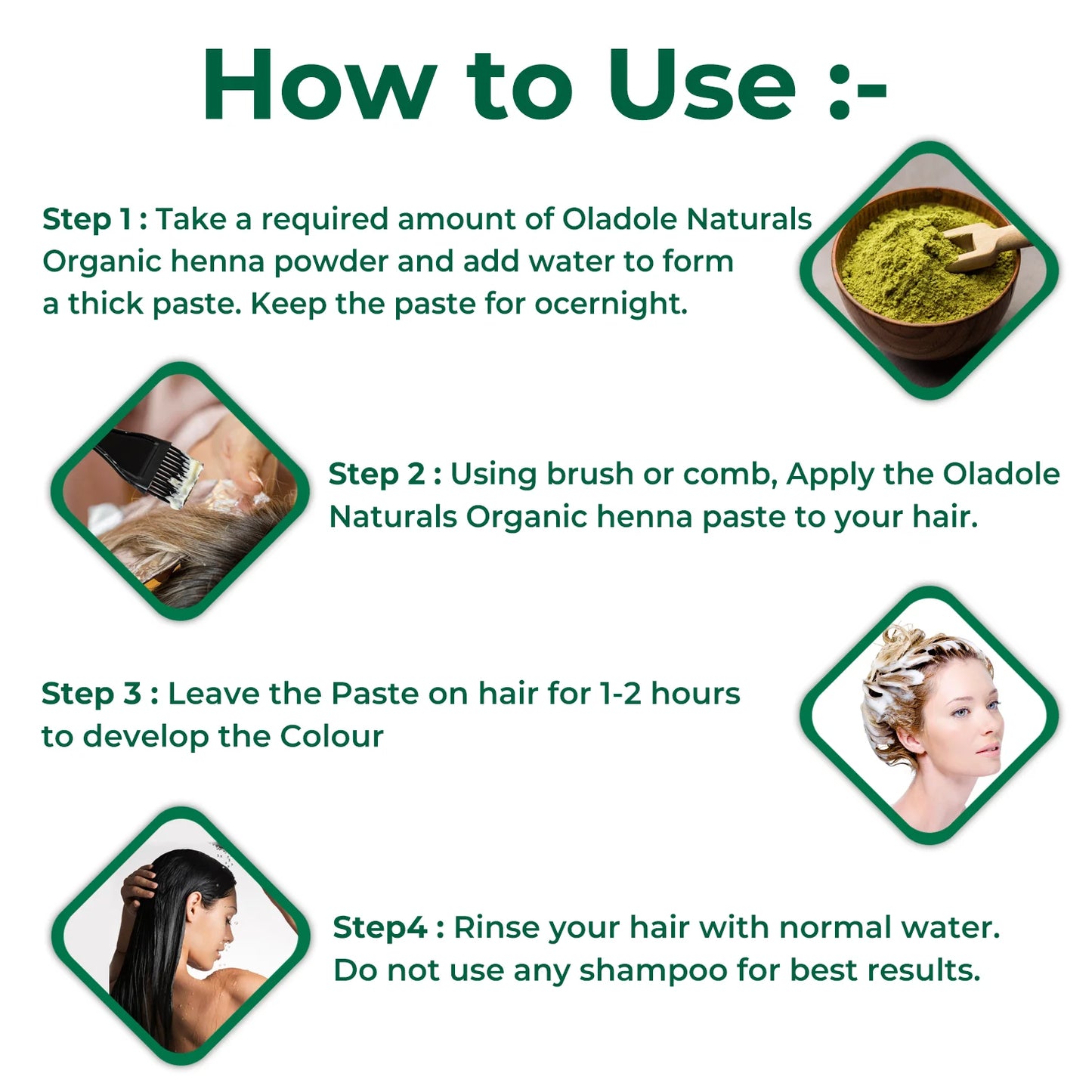 How to Use :-

Step 1 : Take a required amount of Oladole Naturals Organic henna powder and add water to form a thick paste. Keep the paste for ocernight.

Step 2 : Using brush or comb, Apply the Oladole Naturals Organic henna paste to your hair.

Step 3 : Leave the Paste on hair for 1-2 hours to develop the Colour

Step4 : Rinse your hair with normal water. Do not use any shampoo for best results.