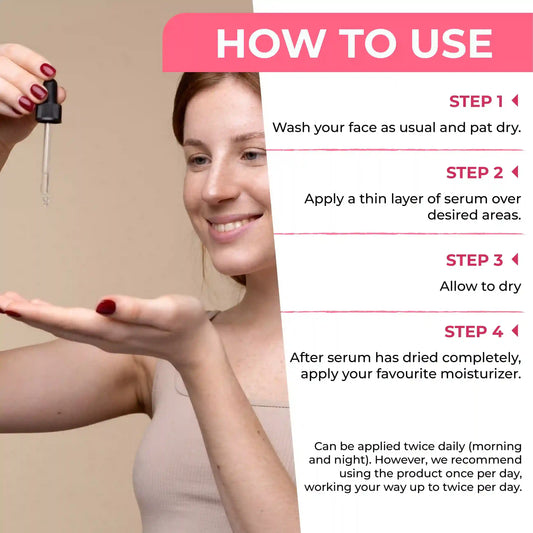 HOW TO USE

STEP 1

Wash your face as usual and pat dry.

STEP 2

Apply a thin layer of serum over desired areas.

STEP 3

Allow to dry

STEP 4

After serum has dried completely, apply your favourite moisturizer.

Can be applied twice daily (morning and night). However, we recommend using the product once per day, working your way up to twice per day.