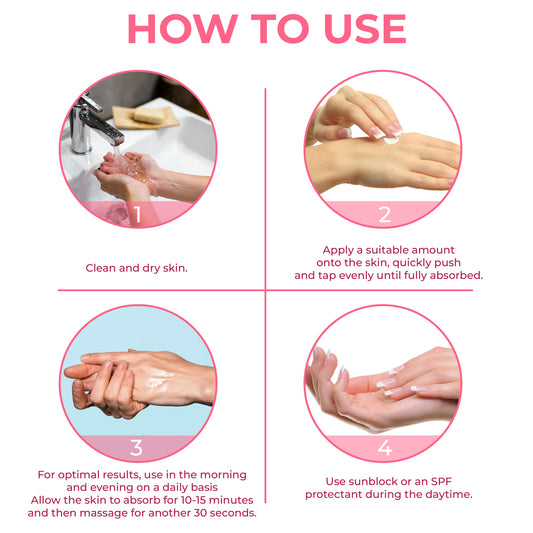 HOW TO USE

1

Clean and dry skin.

2

Apply a suitable amount onto the skin, quickly push and tap evenly until fully absorbed.

3

For optimal results, use in the morning and evening on a daily basis
Allow the skin to absorb for 10-15 minutes and then massage for another 30 seconds.

4

Use sunblock or an SPF protectant during the daytime.